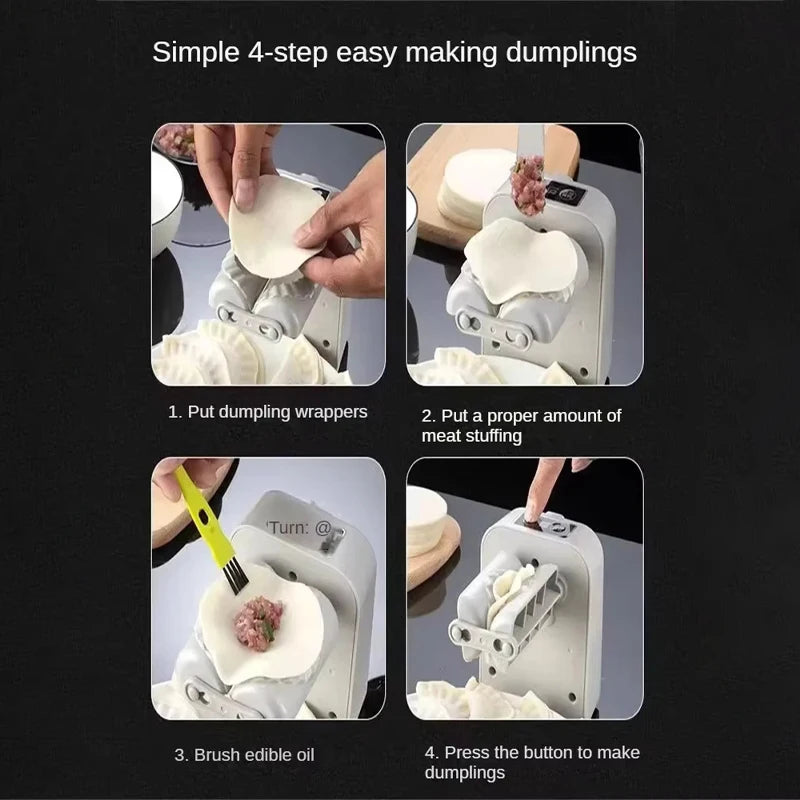 Simple 4-step easy making dumplings

1. Put dumpling wrappers

2. Put a proper amount of meat stuffing

'Turn: @

3. Brush edible oil

4. Press the button to make dumplings